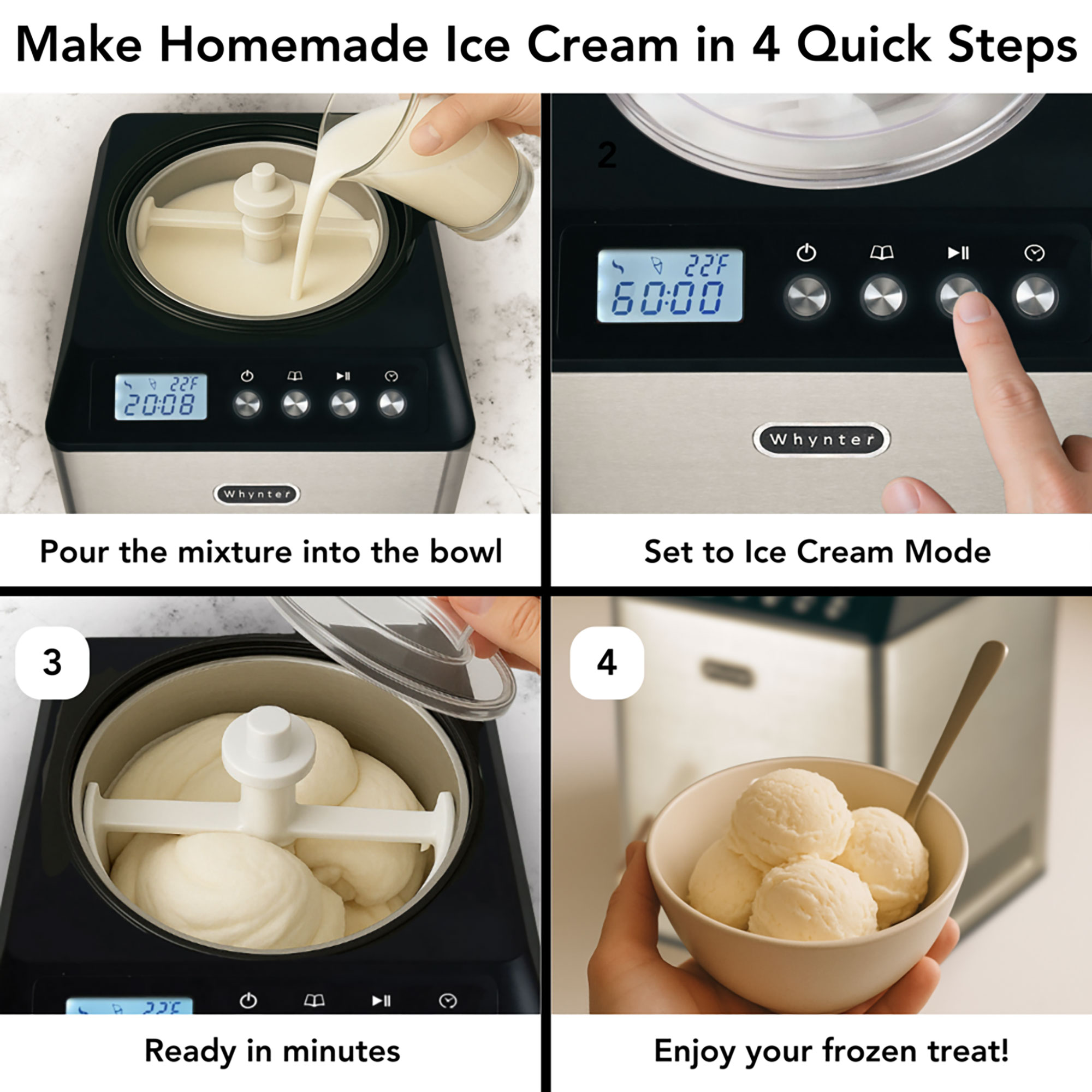 Make Homemade Ice Cream in 4 Quick Steps

22°F
20:08

Whynter

Pour the mixture into the bowl

2

22°F
60:00

Whynter

Set to Ice Cream Mode

3

22°F

Ready in minutes

4

Enjoy your frozen treat!